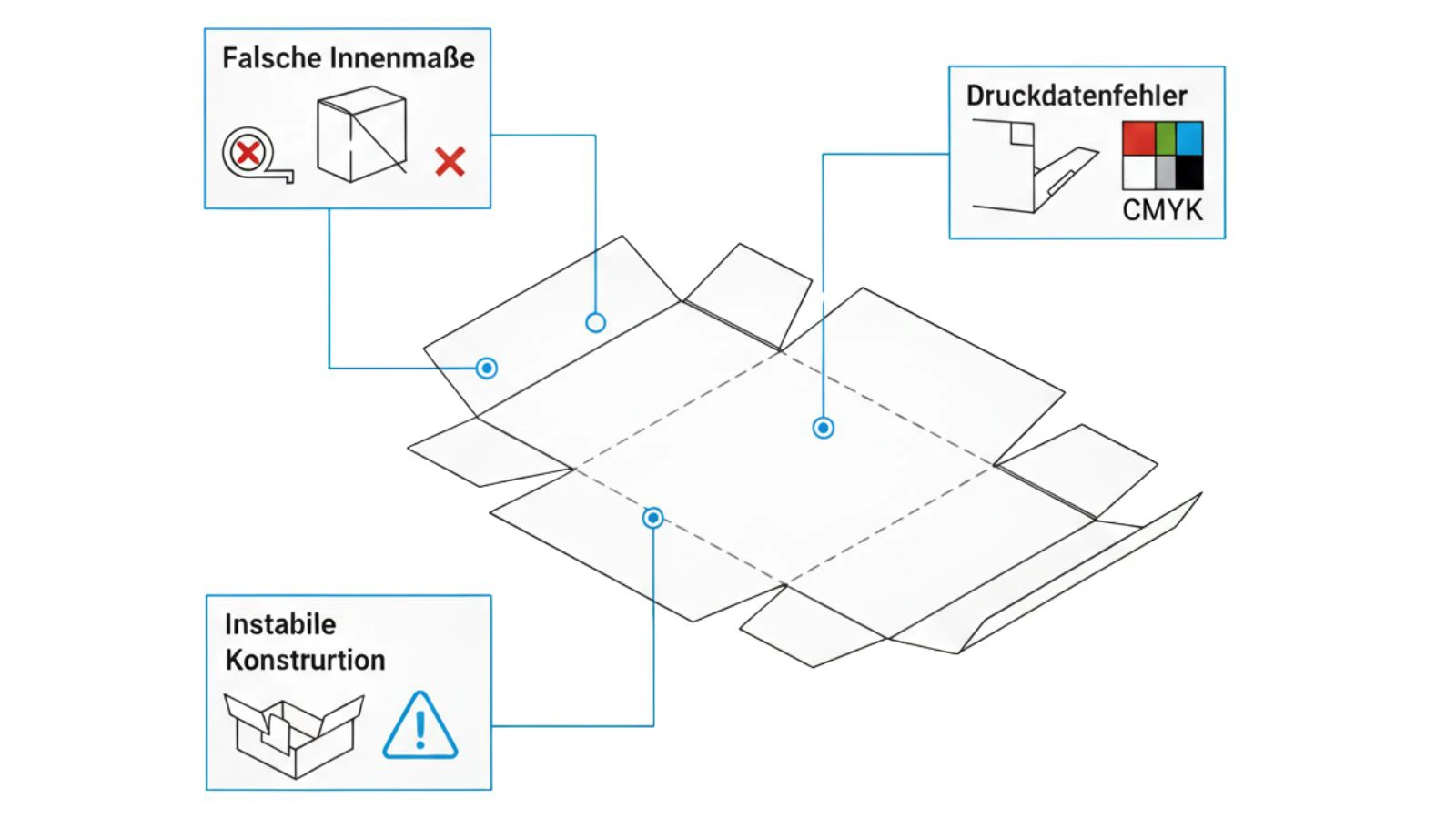 Falsche Innenmaße

Druckdatenfehler

CMYK

Instabile Konstrurtion